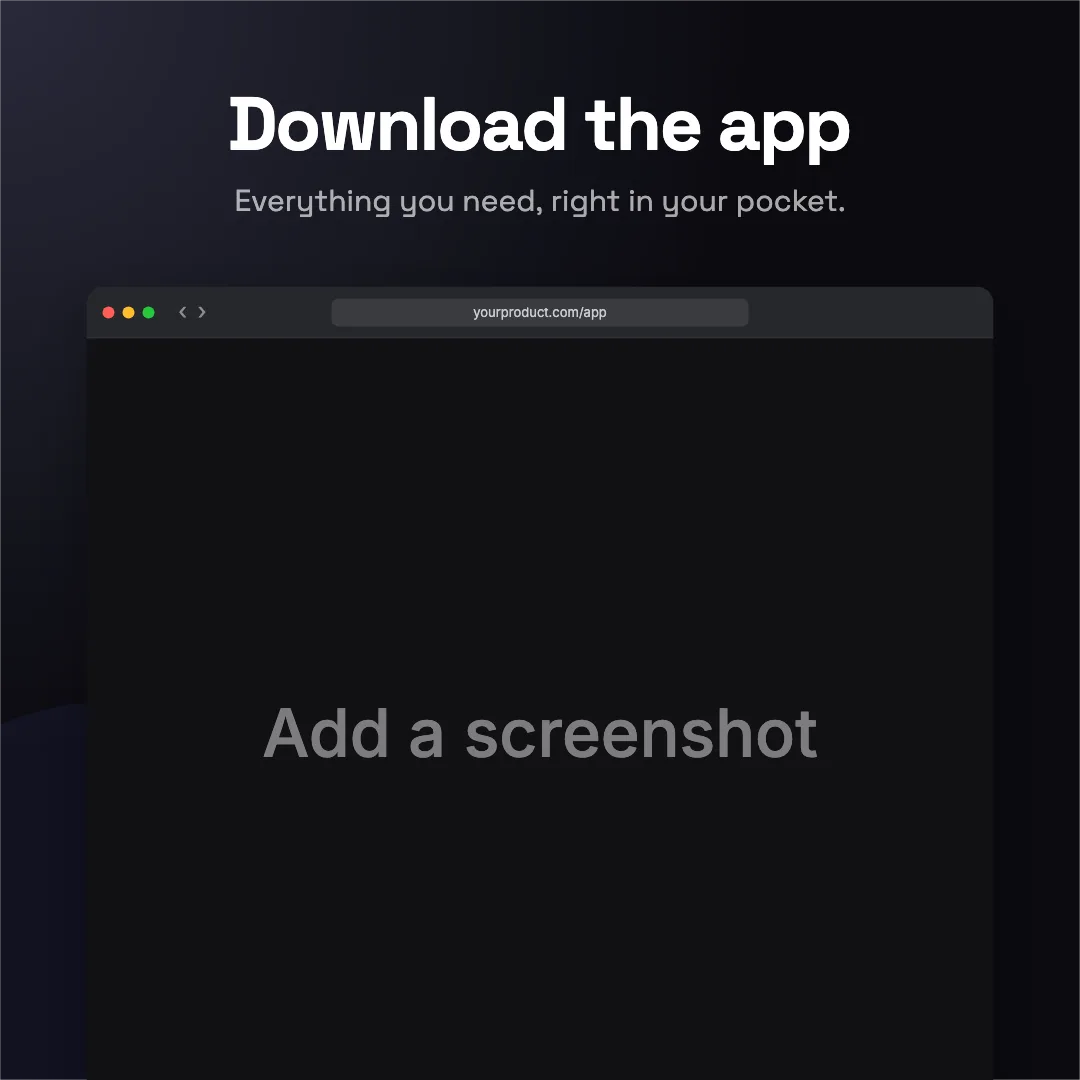 Download the app

Everything you need, right in your pocket.

yourproduct.com/app

Add a screenshot